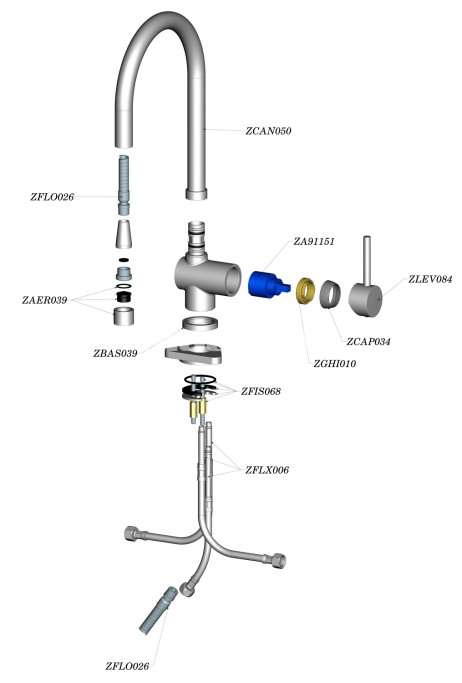 ZCAN050

ZFLO026

ZA91151

ZLEV084

ZAER039

ZCAP034

ZBAS039

ZGHI010

ZFIS068

ZFLX006

ZFLO026